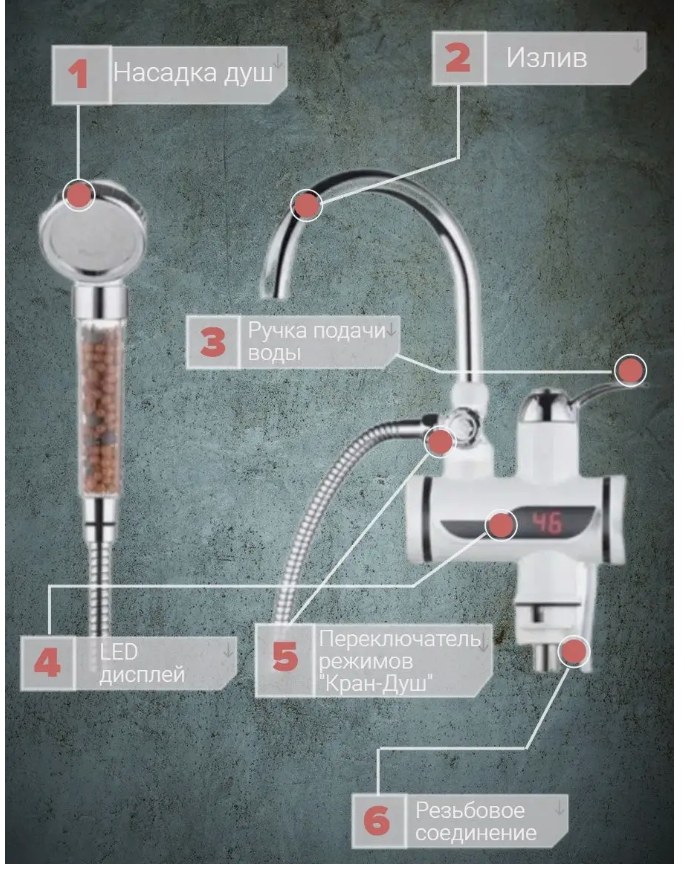 1 Насадка душ

2 Излив

3 Ручка подачи воды

46

4 LED дисплей

5 Переключатель режимов "Кран-Душ"

6 Резьбовое соединение